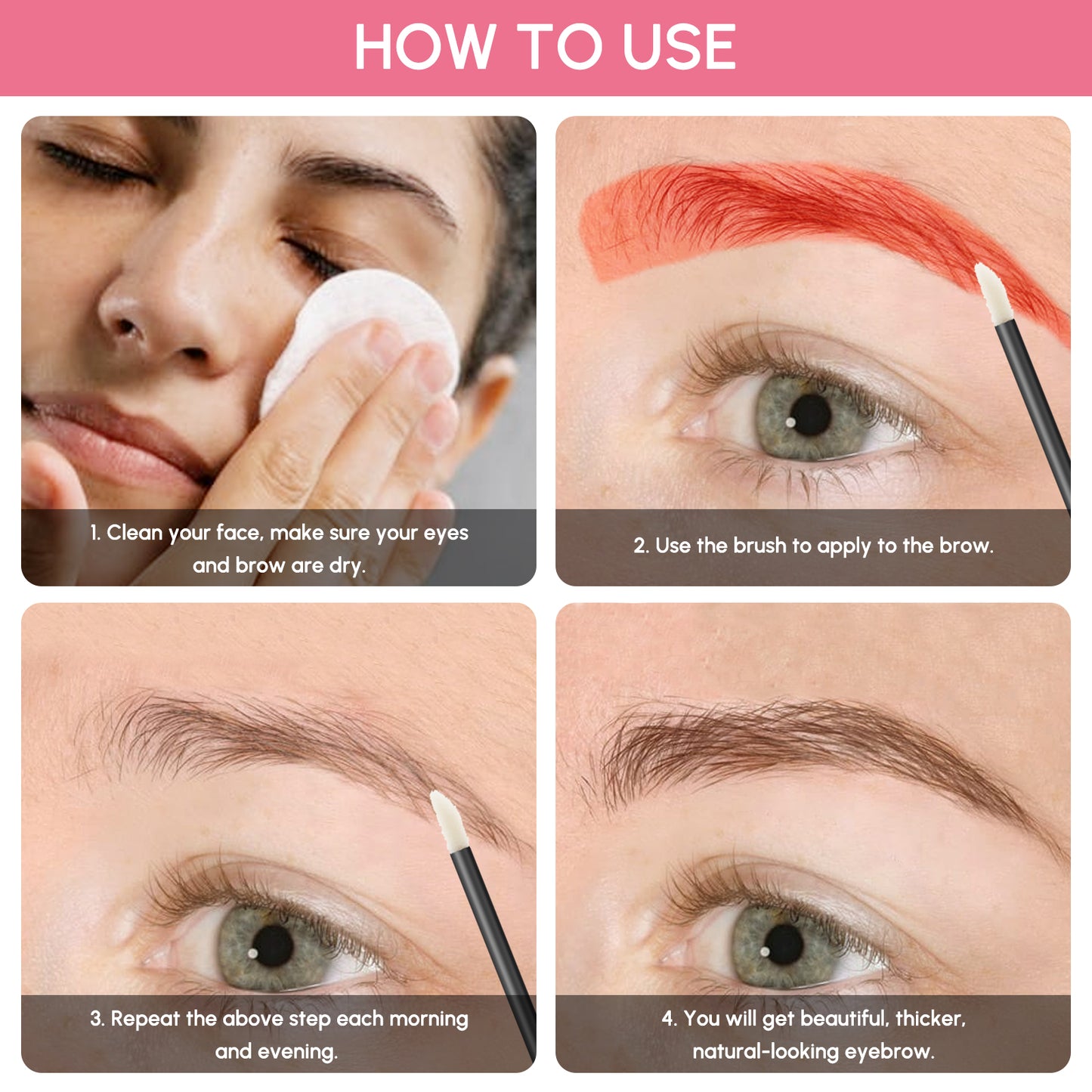 HOW TO USE

1. Clean your face, make sure your eyes and brow are dry.

2. Use the brush to apply to the brow.

3. Repeat the above step each morning and evening.

4. You will get beautiful, thicker, natural-looking eyebrow.