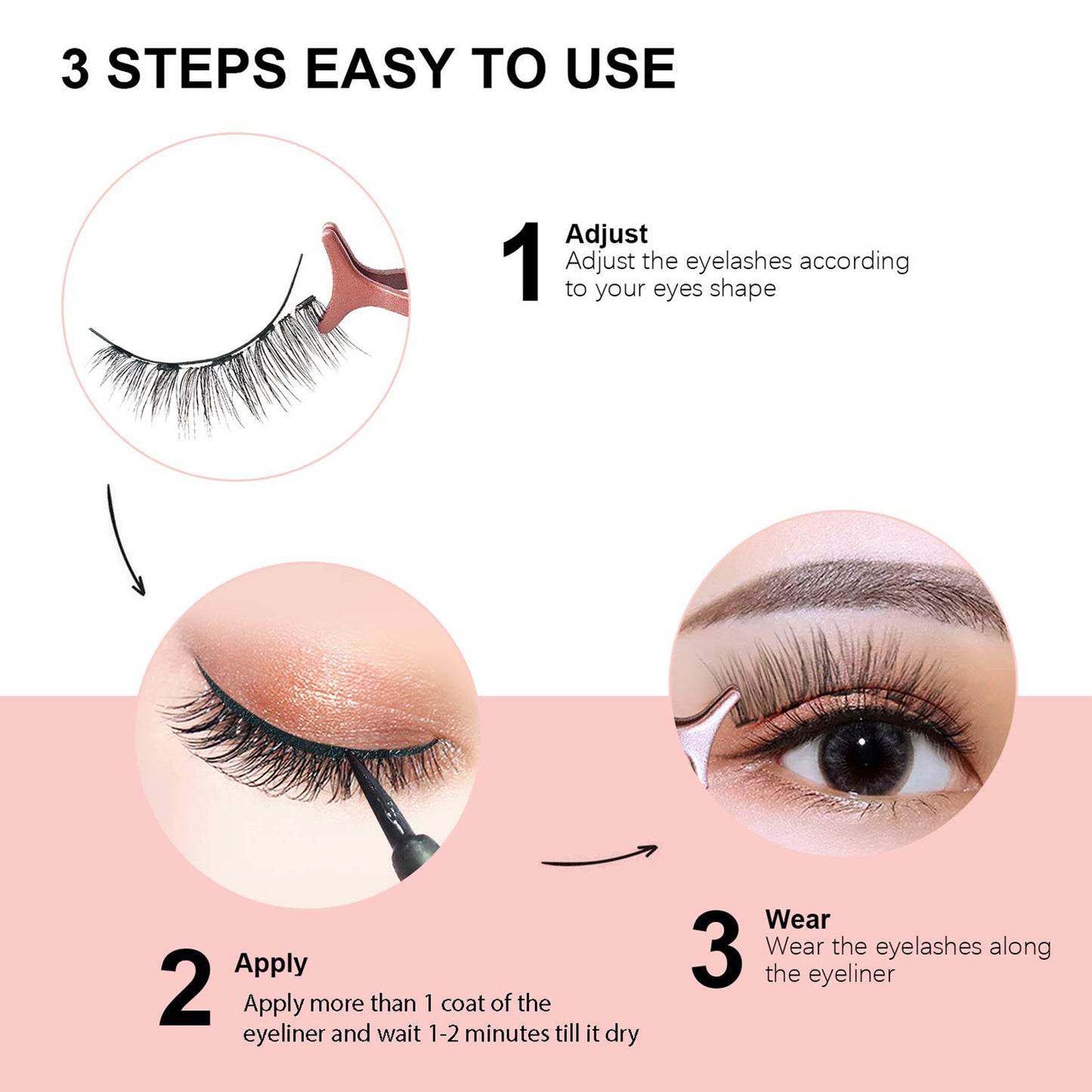 3 STEPS EASY TO USE

1 Adjust
Adjust the eyelashes according to your eyes shape

2 Apply
Apply more than 1 coat of the eyeliner and wait 1-2 minutes till it dry

3 Wear
Wear the eyelashes along the eyeliner