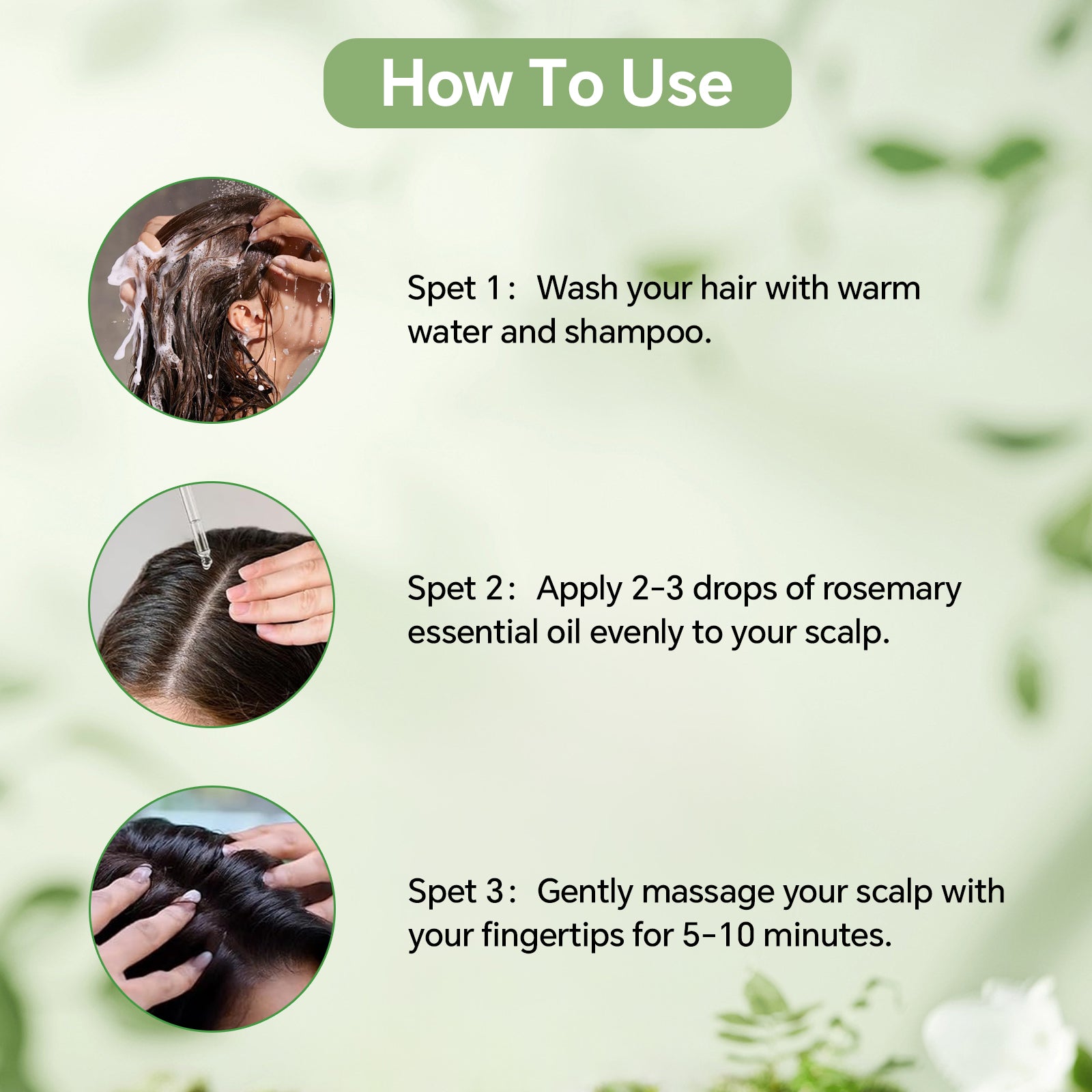 How To Use

Spet 1： Wash your hair with warm water and shampoo.

Spet 2： Apply 2-3 drops of rosemary essential oil evenly to your scalp.

Spet 3： Gently massage your scalp with your fingertips for 5-10 minutes.