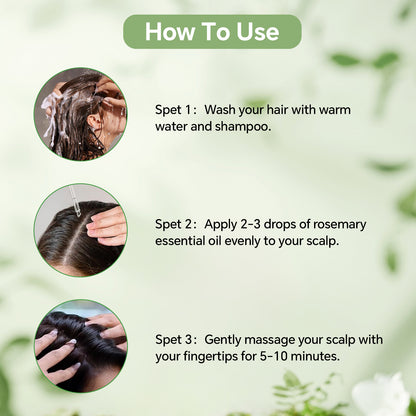 How To Use

Spet 1: Wash your hair with warm water and shampoo.

Spet 2: Apply 2-3 drops of rosemary essential oil evenly to your scalp.

Spet 3: Gently massage your scalp with your fingertips for 5-10 minutes.