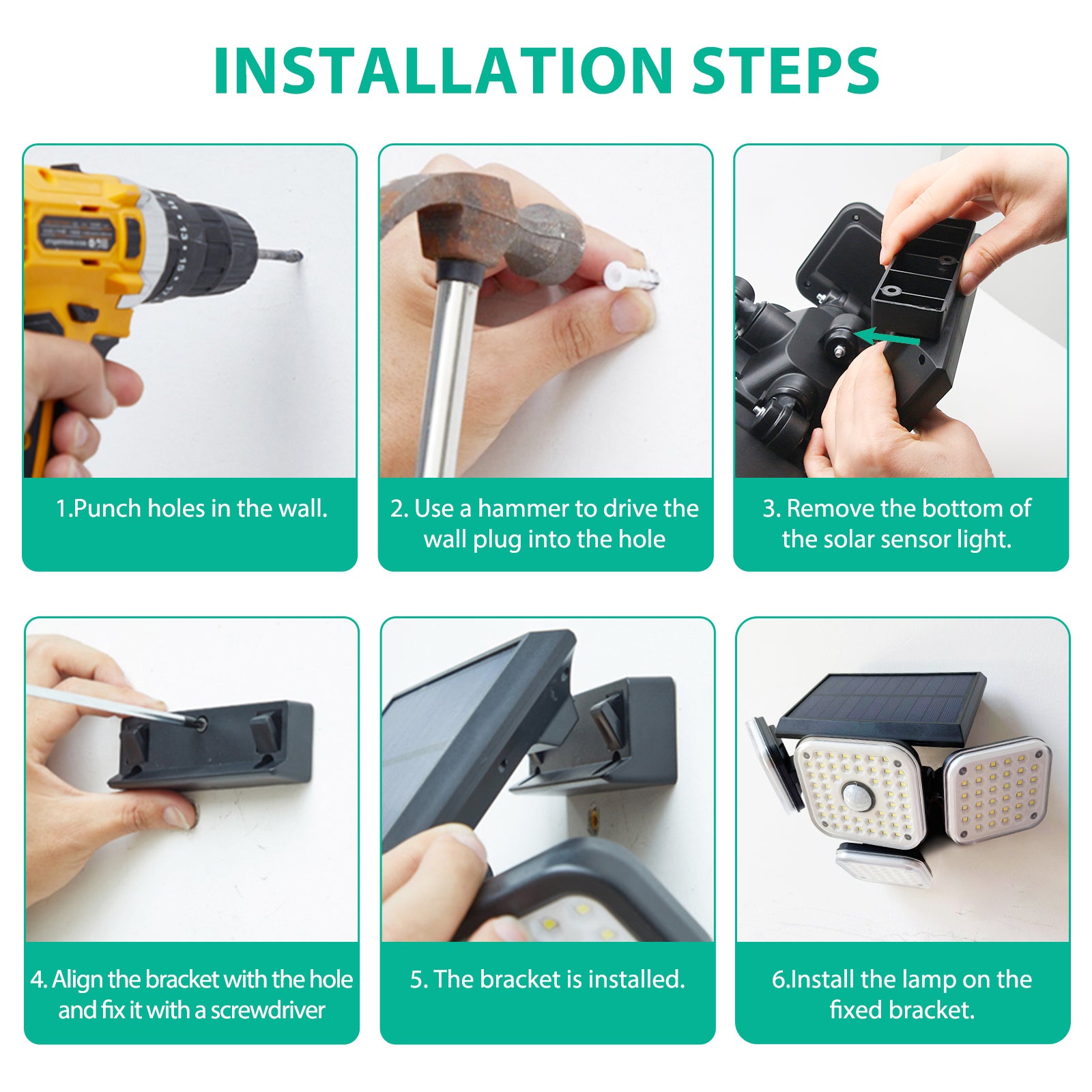 INSTALLATION STEPS

1.Punch holes in the wall.

2. Use a hammer to drive the wall plug into the hole

3. Remove the bottom of the solar sensor light.

4. Align the bracket with the hole and fix it with a screwdriver

5. The bracket is installed.

6.Install the lamp on the fixed bracket.