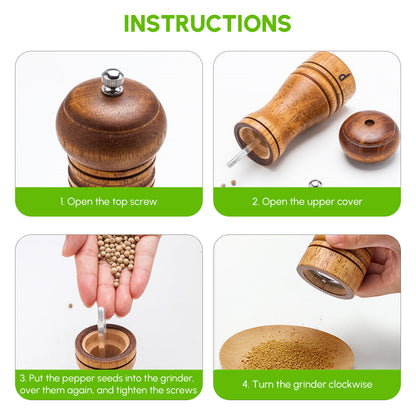 INSTRUCTIONS

1. Open the top screw

P

2. Open the upper cover

3. Put the pepper seeds into the grinder, over them again, and tighten the screws

4. Turn the grinder clockwise