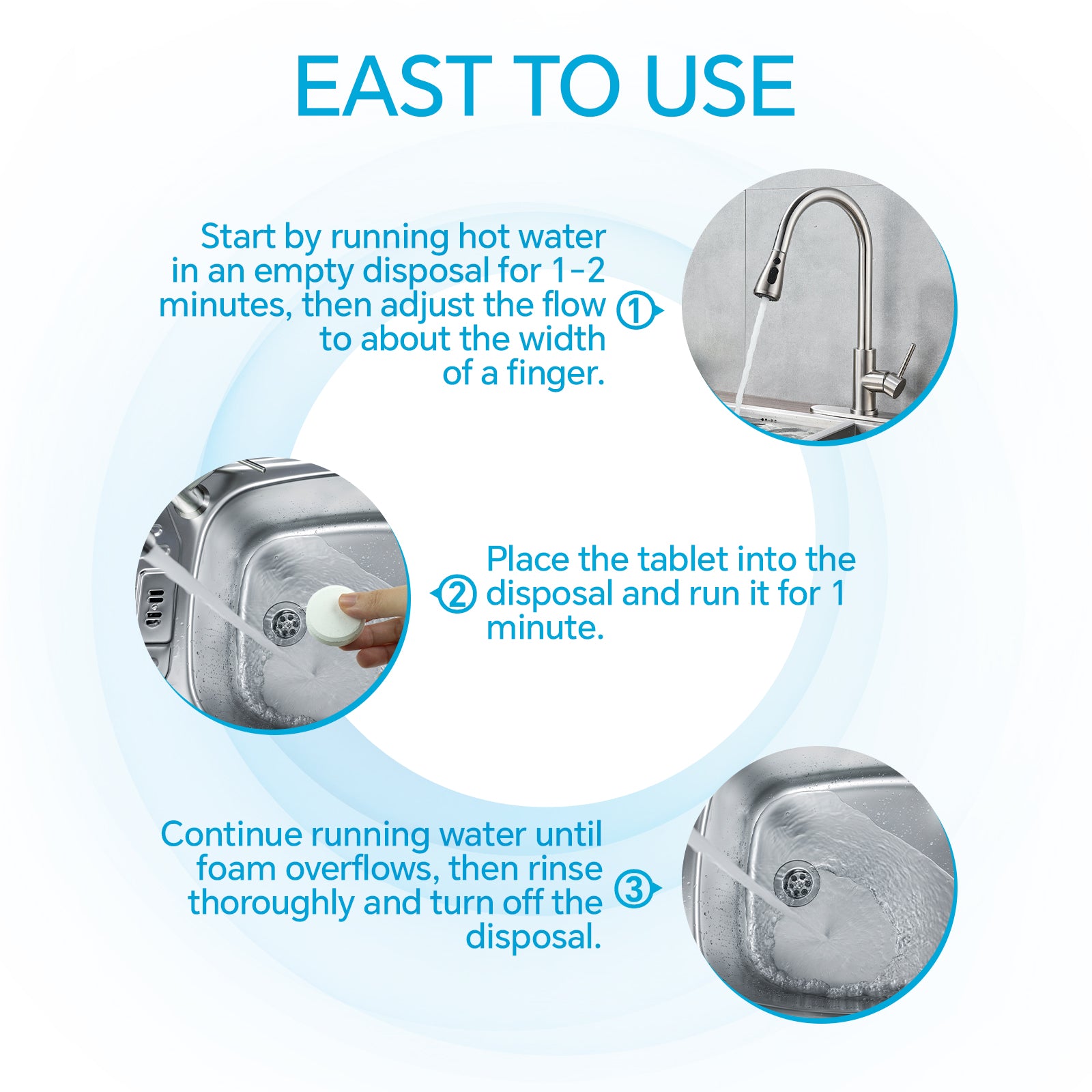 EAST TO USE

Start by running hot water in an empty disposal for 1-2 minutes, then adjust the flow to about the width of a finger.

①

②

Place the tablet into the disposal and run it for 1 minute.

Continue running water until foam overflows, then rinse thoroughly and turn off the disposal.

③