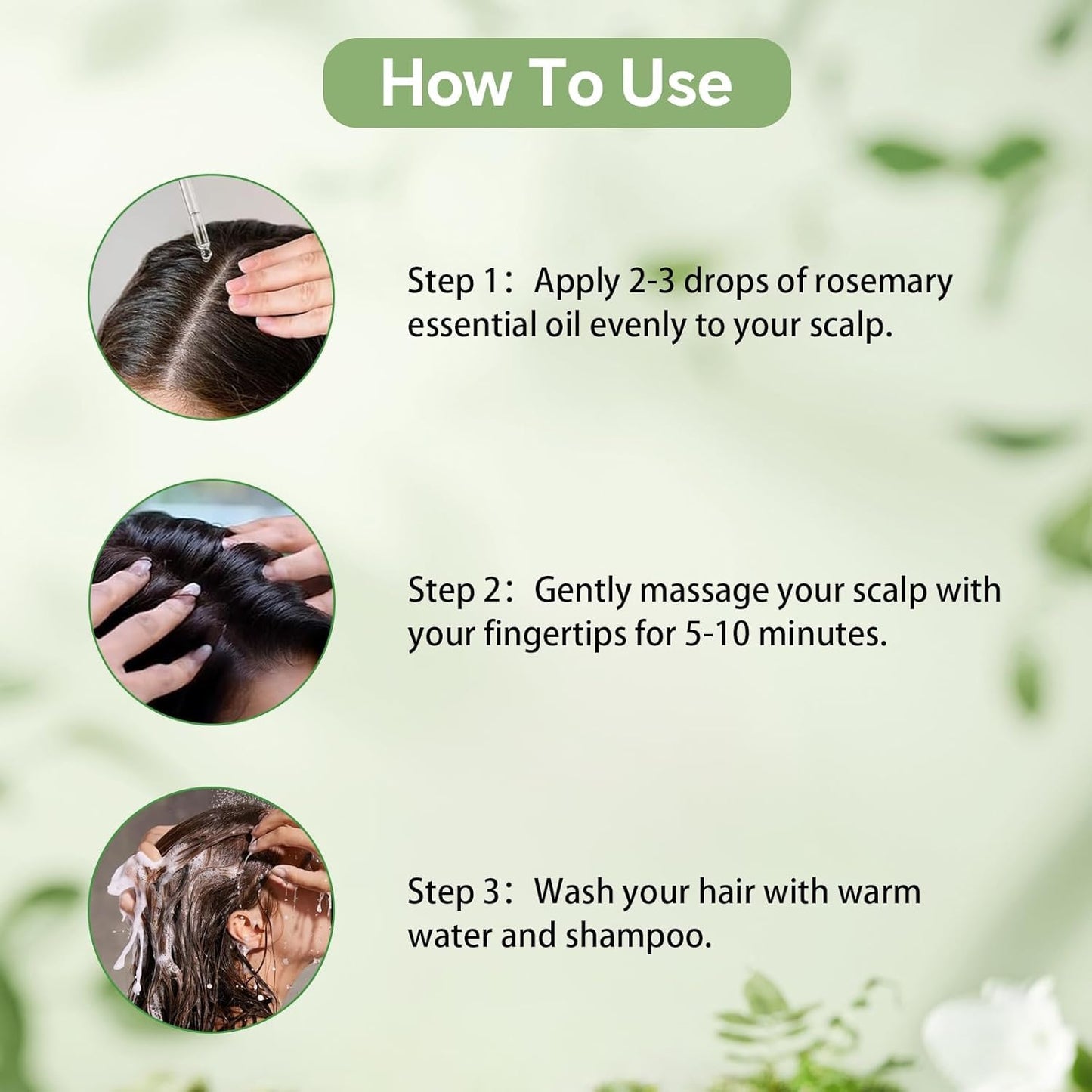 How To Use

Step 1：Apply 2-3 drops of rosemary essential oil evenly to your scalp.

Step 2：Gently massage your scalp with your fingertips for 5-10 minutes.

Step 3：Wash your hair with warm water and shampoo.