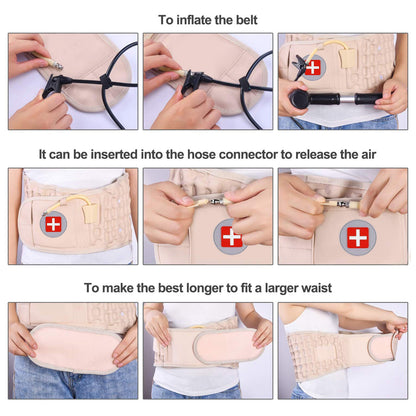 To inflate the belt

It can be inserted into the hose connector to release the air

To make the best longer to fit a larger waist